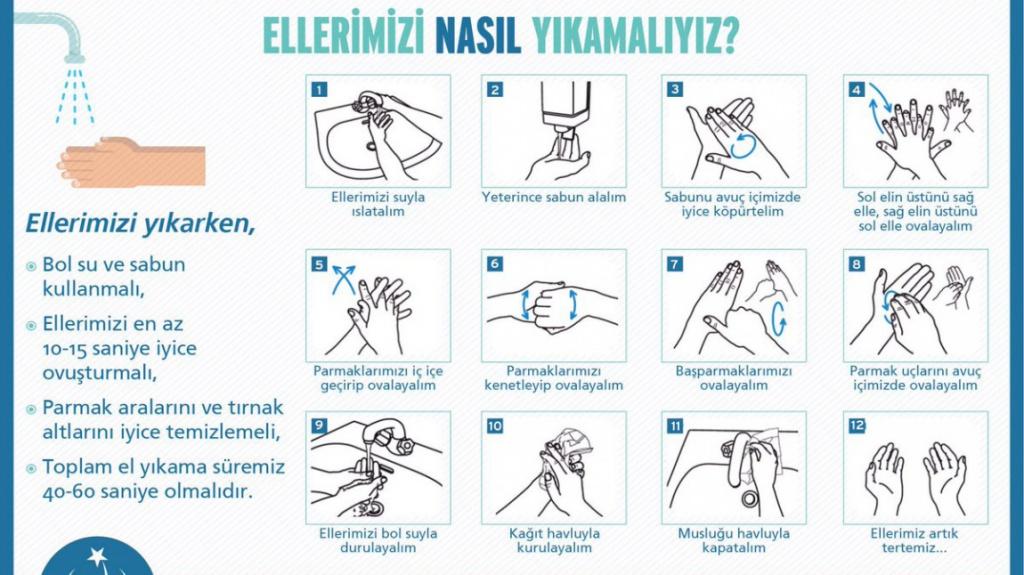 ELLERİMİZİ NASIL YIKAMALIYIZ?

Ellerimizi yıkarken,

Bol su ve sabun kullanmalı,

Ellerimizi en az 10-15 saniye iyice ovuşturmalı,

Parmak aralarını ve tırnak altlarını iyice temizlemeli,

Toplam el yıkama süremiz 40-60 saniye olmalıdır.

1
Ellerimizi suyla ıslatalım

2
Yeterince sabun alalım

3
Sabunu avuç içimizde iyice köpürtelim

4
Sol elin üstünü sağ elle, sağ elin üstünü sol elle ovalayalım

5
Parmaklarımızı iç içe geçirip ovalayalım

6
Parmaklarımızı kenetleyip ovalayalım

7
Başparmaklarımızı ovalayalım

8
Parmak uçlarını avuç içimizde ovalayalım

9
Ellerimizi bol suyla durulayalım

10
Kağıt havluyla kurulayalım

11
Musluğu havluyla kapatalım

12
Ellerimiz artık tertemiz...